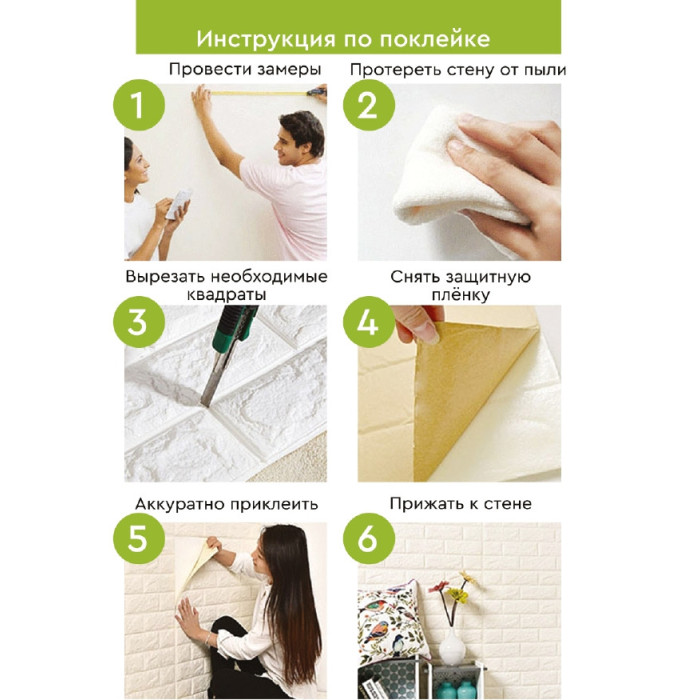 Инструкция по поклейке

Провести замеры

1

Протереть стену от пыли

2

Вырезать необходимые квадраты

3

Снять защитную плёнку

4

Аккуратно приклеить

5

Прижать к стене

6